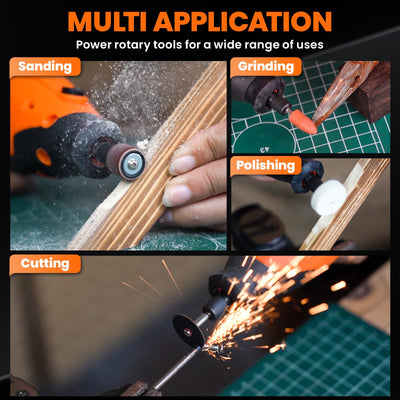 MULTI APPLICATION

Power rotary tools for a wide range of uses

Sanding

Grinding

43

Polishing

Cutting