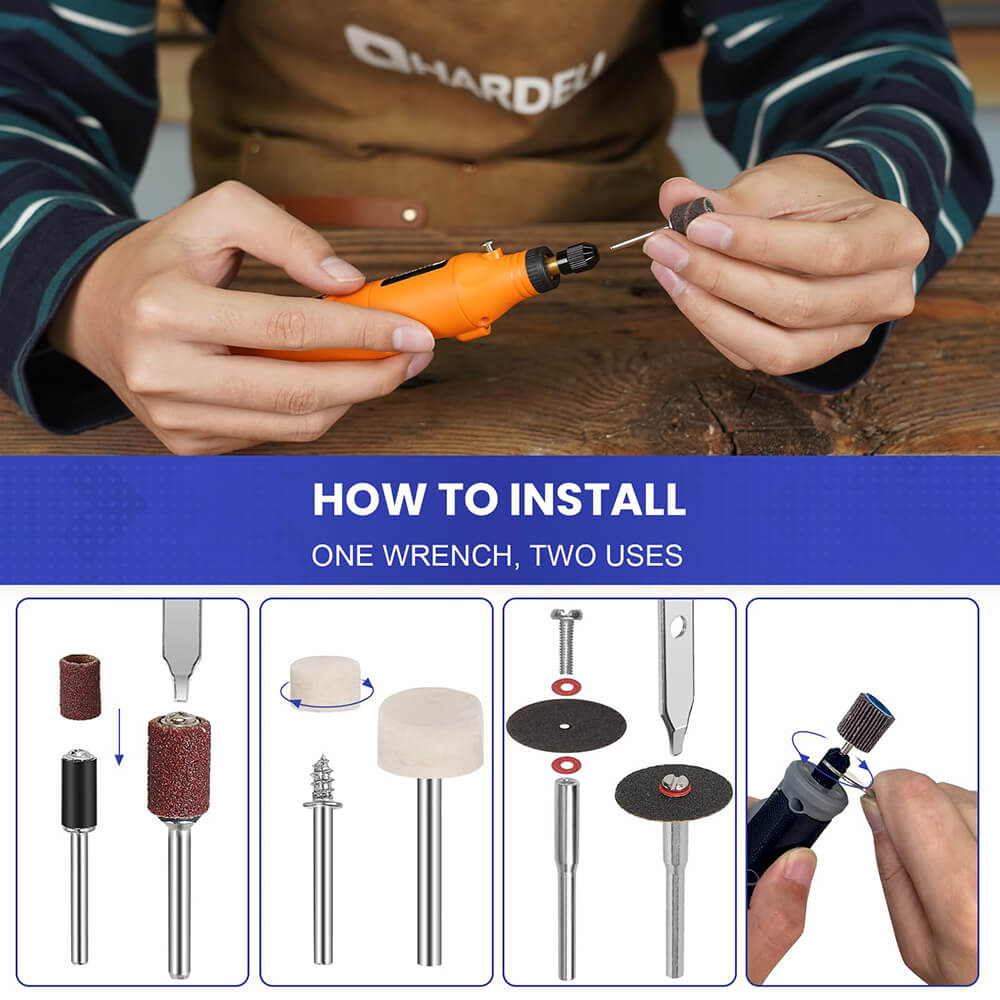 HARDELL

HOW TO INSTALL

ONE WRENCH, TWO USES