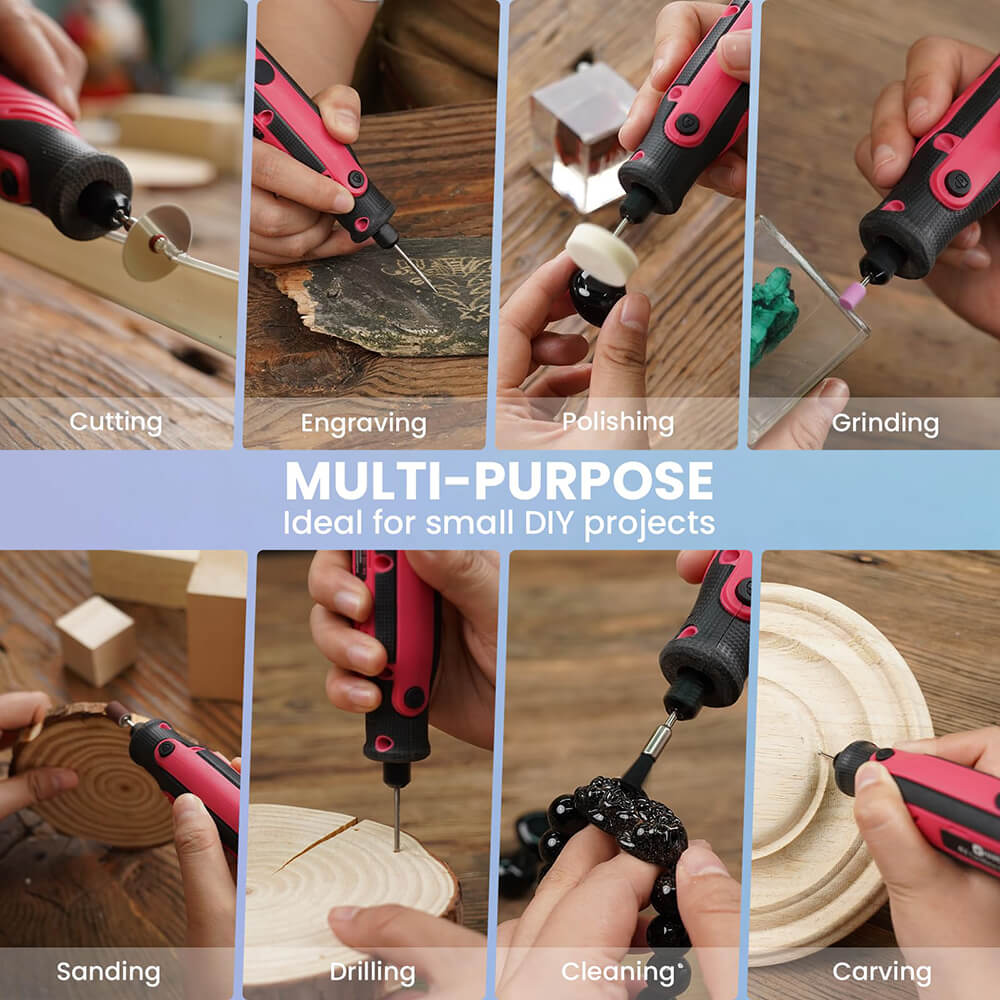 Cutting

Engraving

Polishing

Grinding

MULTI-PURPOSE
Ideal for small DIY projects

Sanding

Drilling

Cleaning

Carving