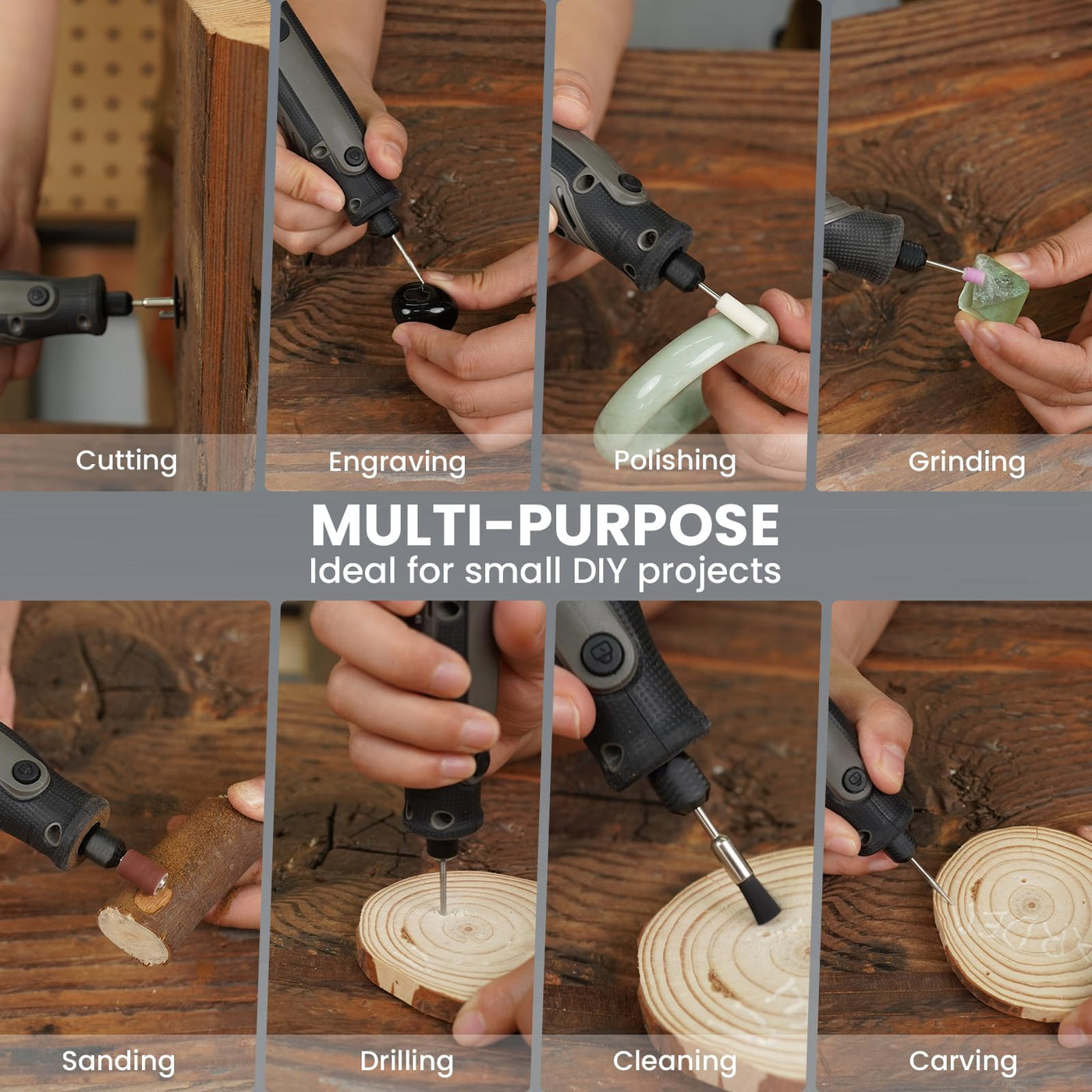 Cutting

Engraving

Polishing

Grinding

MULTI-PURPOSE
Ideal for small DIY projects

Sanding

Drilling

Cleaning

Carving