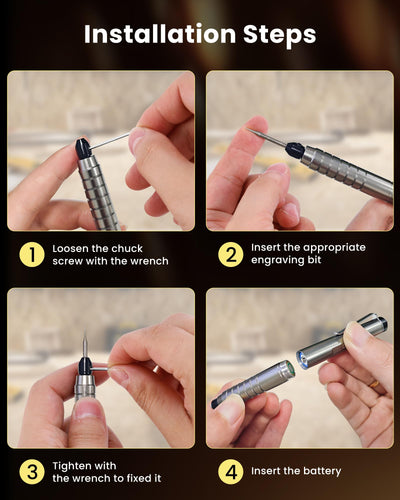 Installation Steps

1 Loosen the chuck screw with the wrench

2 Insert the appropriate engraving bit

3 Tighten with the wrench to fixed it

4 Insert the battery