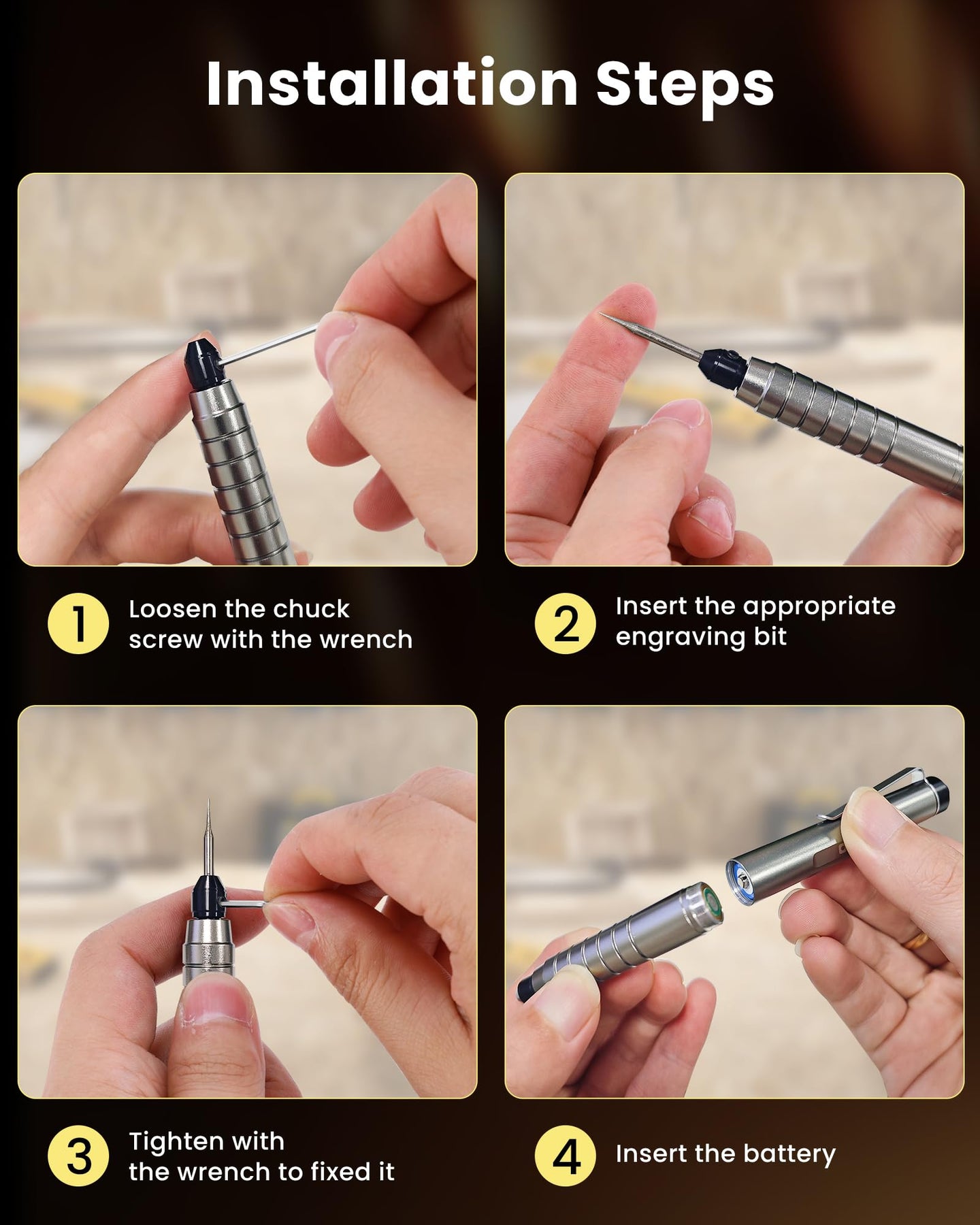 Installation Steps

1 Loosen the chuck screw with the wrench

2 Insert the appropriate engraving bit

3 Tighten with the wrench to fixed it

4 Insert the battery