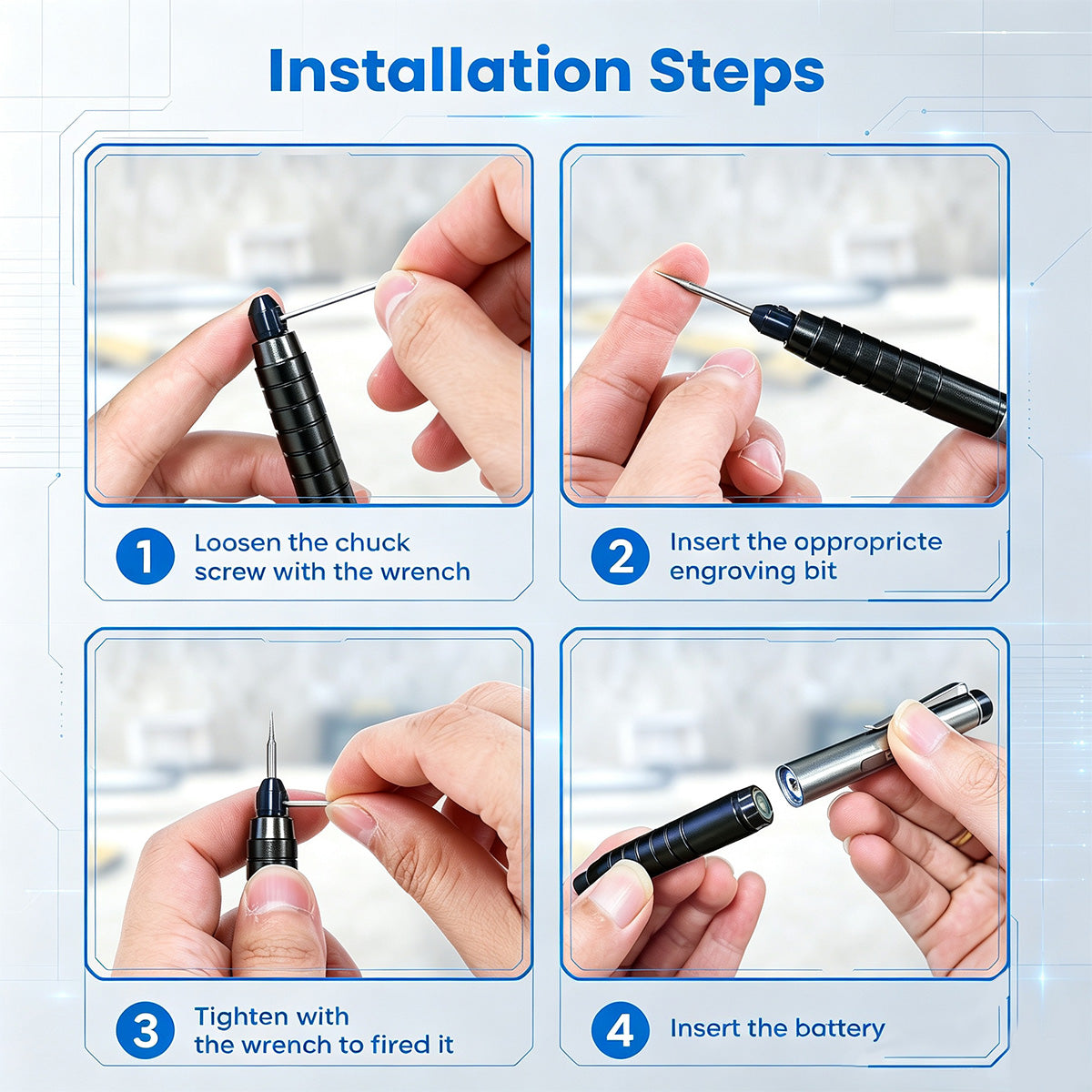 Installation Steps

1 Loosen the chuck screw with the wrench

2 Insert the oppropricte engroving bit

3 Tighten with the wrench to fired it

4 Insert the battery