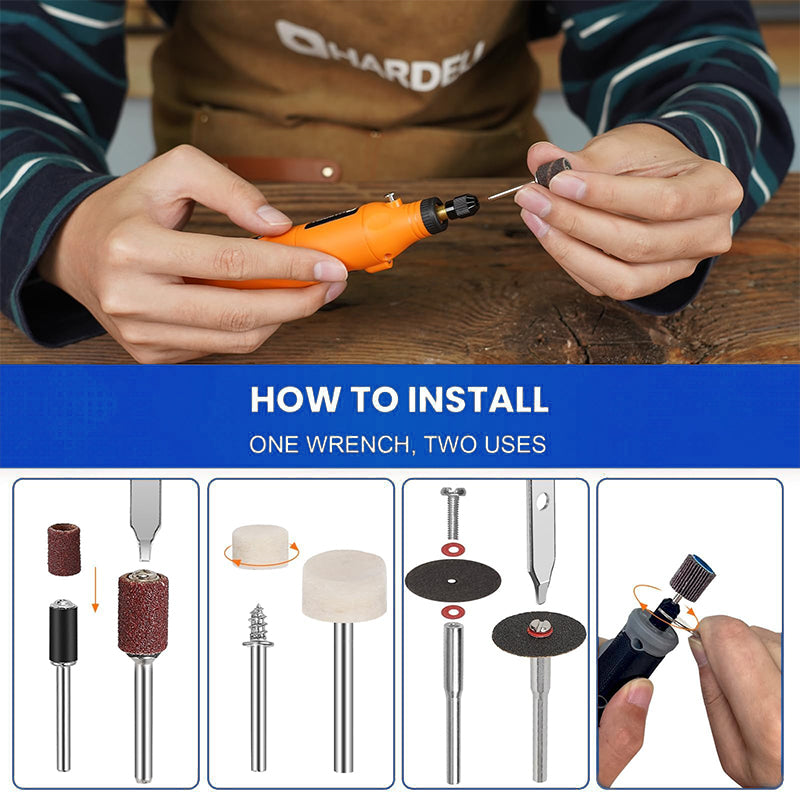 HARDELL

HOW TO INSTALL

ONE WRENCH, TWO USES