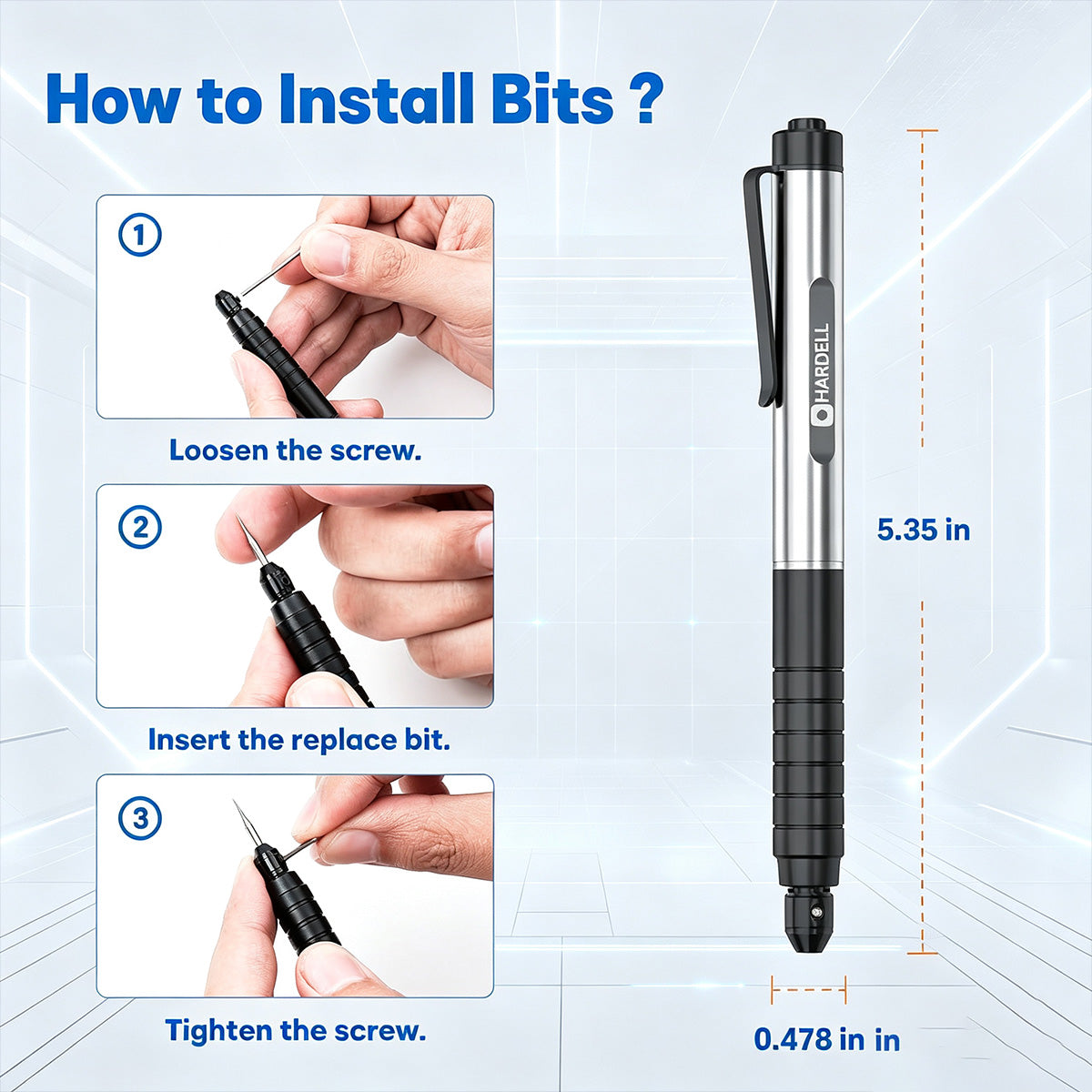 How to Install Bits ?

1

Loosen the screw.

2

Insert the replace bit.

3

Tighten the screw.

HARDELL

5.35 in

0.478 in in